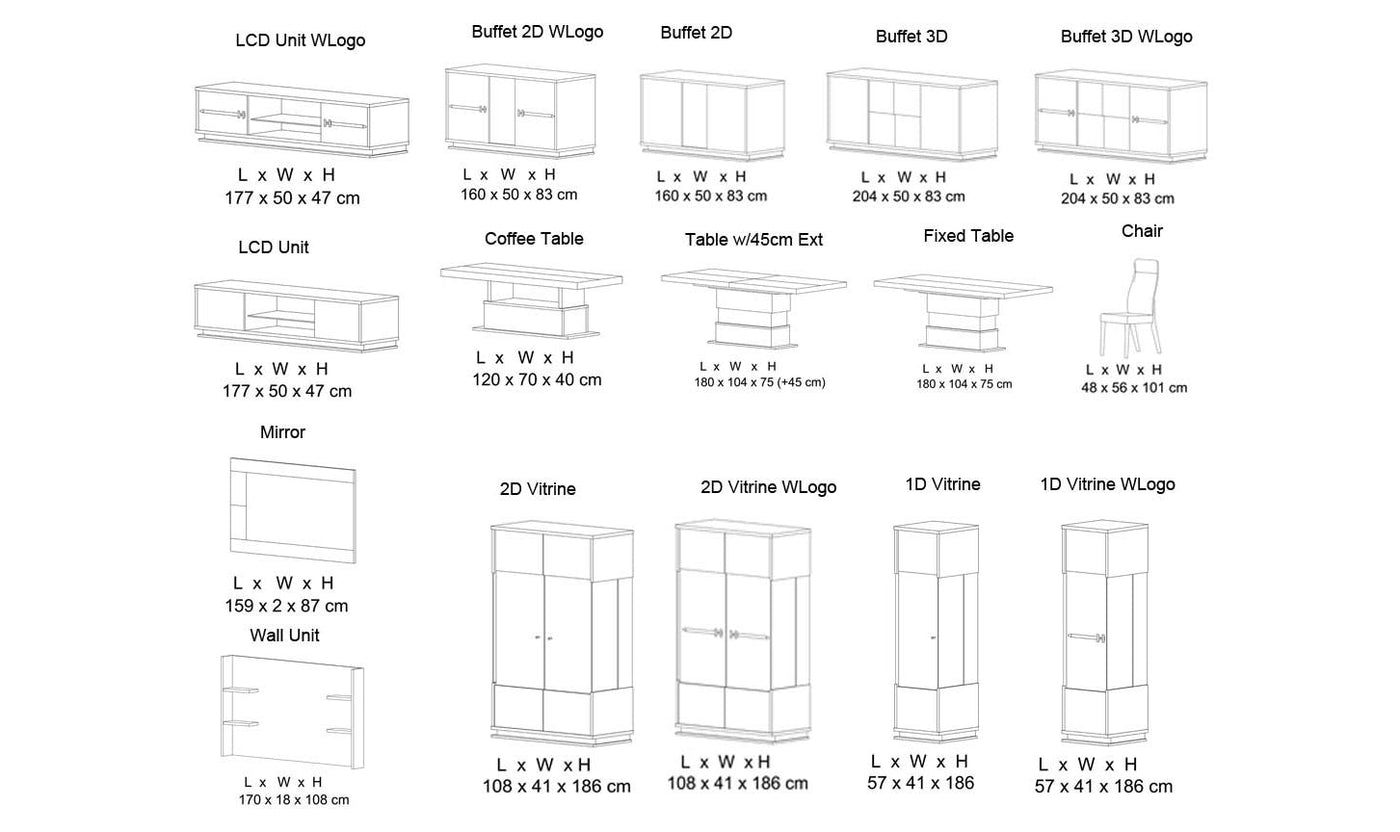 LCD Unit WLogo
L x W x H
177 x 50 x 47 cm

Buffet 2D WLogo
L x W x H
160 x 50 x 83 cm

Buffet 2D
L x W x H
160 x 50 x 83 cm

Buffet 3D
L x W x H
204 x 50 x 83 cm

Buffet 3D WLogo
L x W x H
204 x 50 x 83 cm

LCD Unit
L x W x H
177 x 50 x 47 cm

Coffee Table
L x W x H
120 x 70 x 40 cm

Table w/45cm Ext
L x W x H
180 x 104 x 75 (+45 cm)

Fixed Table
L x W x H
180 x 104 x 75 cm

Chair
L x W x H
48 x 56 x 101 cm

Mirror
L x W x H
159 x 2 x 87 cm

Wall Unit
L x W x H
170 x 18 x 108 cm

2D Vitrine
L x W x H
108 x 41 x 186 cm

2D Vitrine WLogo
L x W x H
108 x 41 x 186 cm

1D Vitrine
L x W x H
57 x 41 x 186

1D Vitrine WLogo
L x W x H
57 x 41 x 186 cm