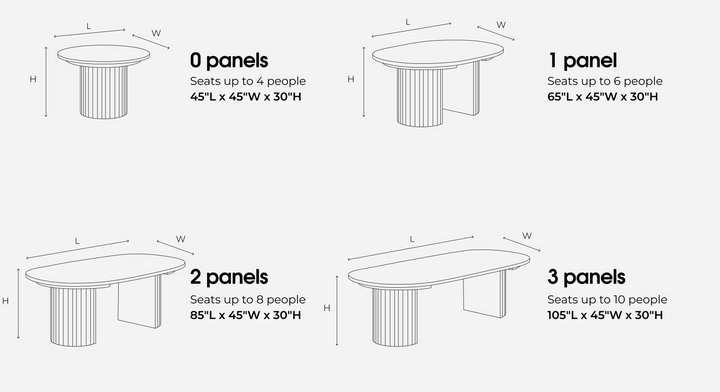 L
W
H
0 panels
Seats up to 4 people
45"L x 45"W x 30"H

L
W
H
1 panel
Seats up to 6 people
65"L x 45"W x 30"H

L
W
H
2 panels
Seats up to 8 people
85"L x 45"W x 30"H

L
W
H
3 panels
Seats up to 10 people
105"L x 45"W x 30"H