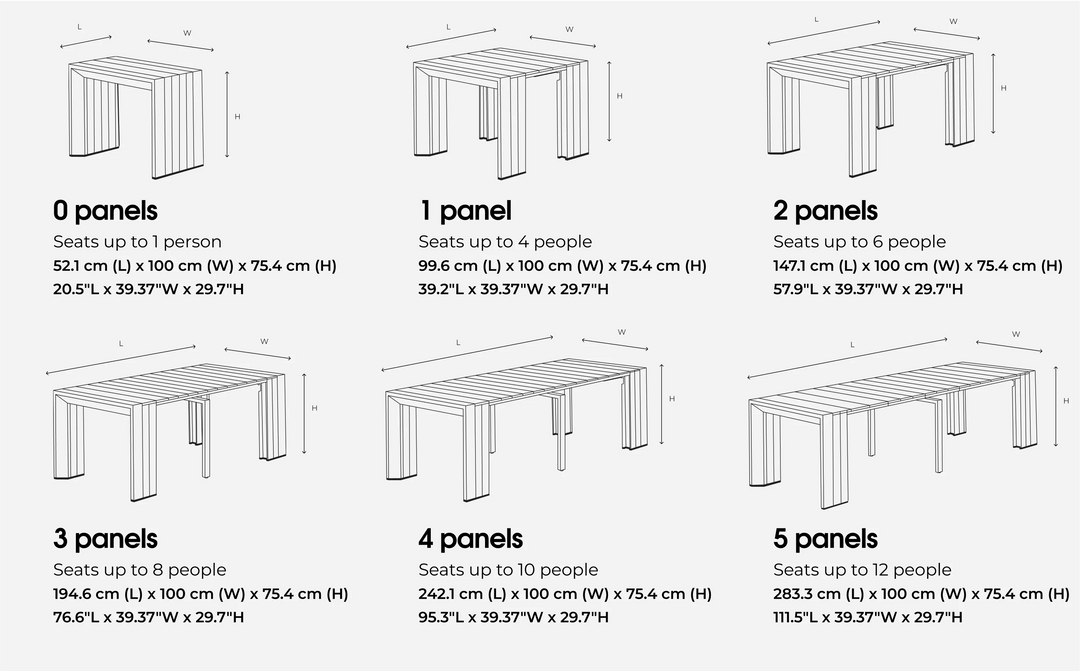 L W H

0 panels
Seats up to 1 person
52.1 cm (L) x 100 cm (W) x 75.4 cm (H)
20.5"L x 39.37"W x 29.7"H

L W H

1 panel
Seats up to 4 people
99.6 cm (L) x 100 cm (W) x 75.4 cm (H)
39.2"L x 39.37"W x 29.7"H

L W H

2 panels
Seats up to 6 people
147.1 cm (L) x 100 cm (W) x 75.4 cm (H)
57.9"L x 39.37"W x 29.7"H

L W H

3 panels
Seats up to 8 people
194.6 cm (L) x 100 cm (W) x 75.4 cm (H)
76.6"L x 39.37"W x 29.7"H

L W H

4 panels
Seats up to 10 people
242.1 cm (L) x 100 cm (W) x 75.4 cm (H)
95.3"L x 39.37"W x 29.7"H

L W H

5 panels
Seats up to 12 people
283.3 cm (L) x 100 cm (W) x 75.4 cm (H)
111.5"L x 39.37"W x 29.7"H