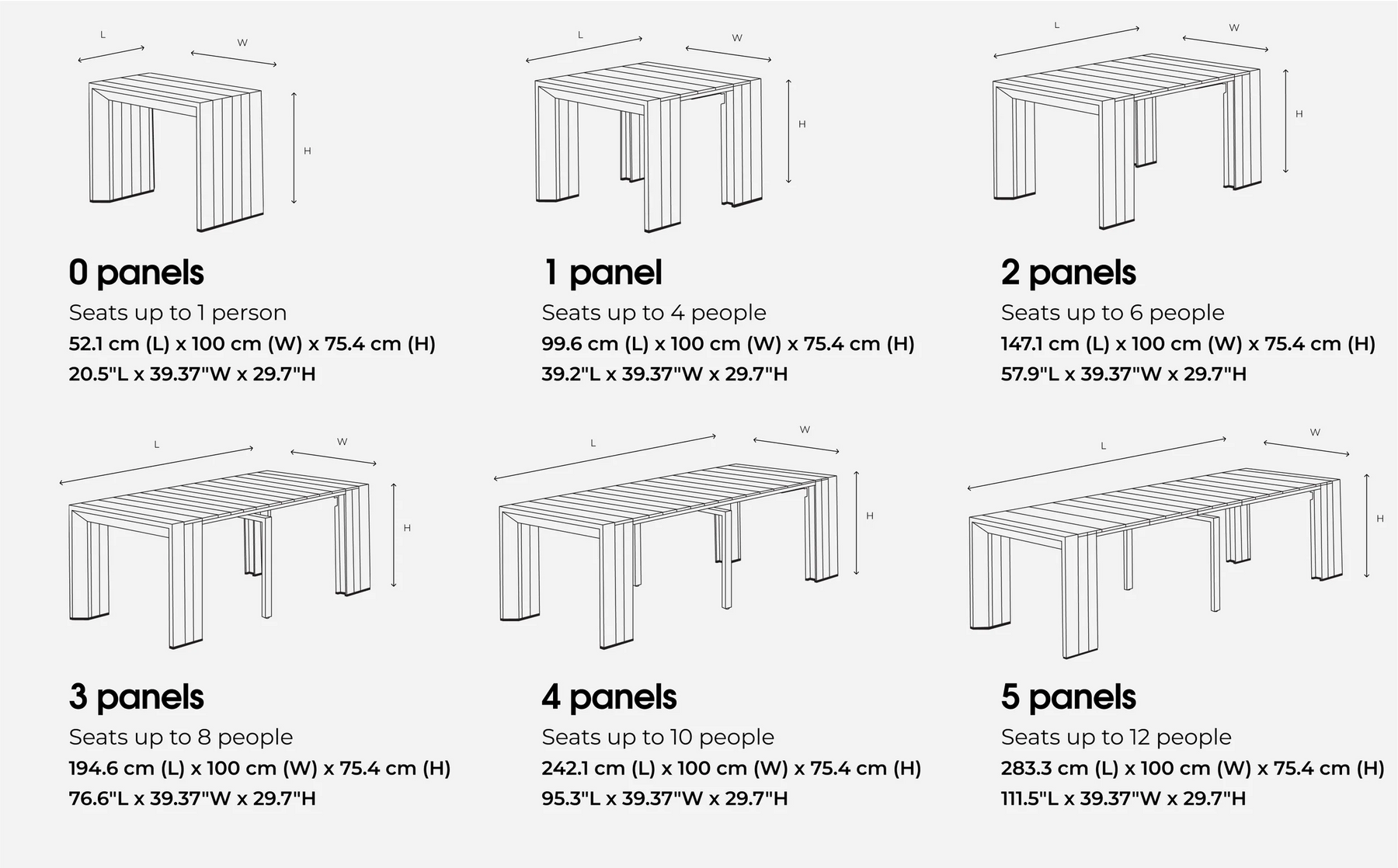 L W H

0 panels
Seats up to 1 person
52.1 cm (L) x 100 cm (W) x 75.4 cm (H)
20.5"L x 39.37"W x 29.7"H

L W H

1 panel
Seats up to 4 people
99.6 cm (L) x 100 cm (W) x 75.4 cm (H)
39.2"L x 39.37"W x 29.7"H

L W H

2 panels
Seats up to 6 people
147.1 cm (L) x 100 cm (W) x 75.4 cm (H)
57.9"L x 39.37"W x 29.7"H

L W H

3 panels
Seats up to 8 people
194.6 cm (L) x 100 cm (W) x 75.4 cm (H)
76.6"L x 39.37"W x 29.7"H

L W H

4 panels
Seats up to 10 people
242.1 cm (L) x 100 cm (W) x 75.4 cm (H)
95.3"L x 39.37"W x 29.7"H

L W H

5 panels
Seats up to 12 people
283.3 cm (L) x 100 cm (W) x 75.4 cm (H)
111.5"L x 39.37"W x 29.7"H