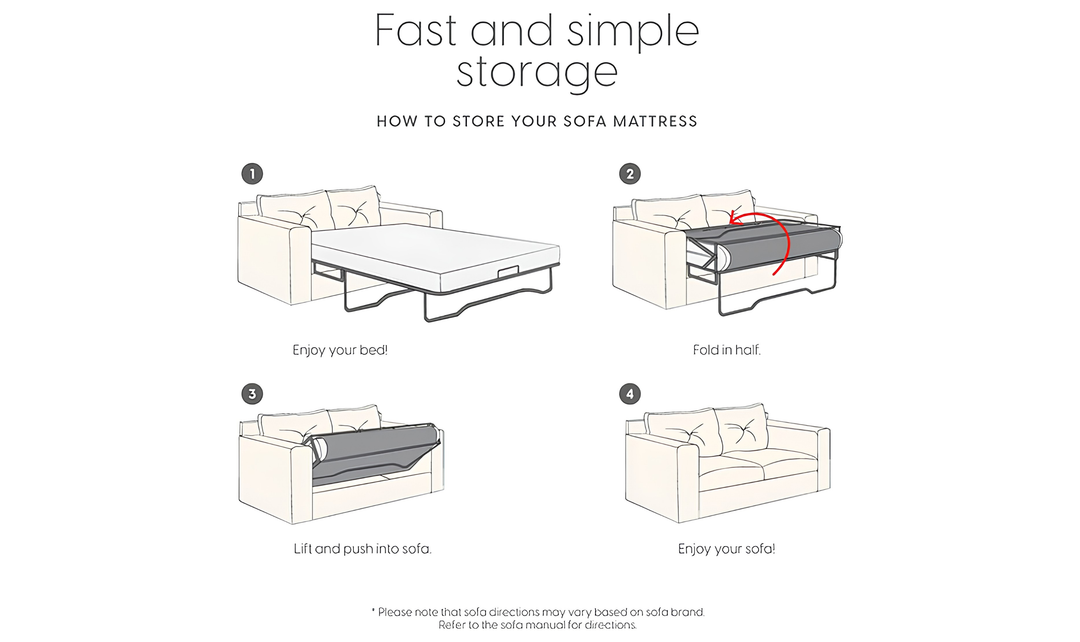 Fast and simple storage

HOW TO STORE YOUR SOFA MATTRESS

1

Enjoy your bed!

2

Fold in half.

3

Lift and push into sofa.

4

Enjoy your sofa!

* Please note that sofa directions may vary based on sofa brand. Refer to the sofa manual for directions.