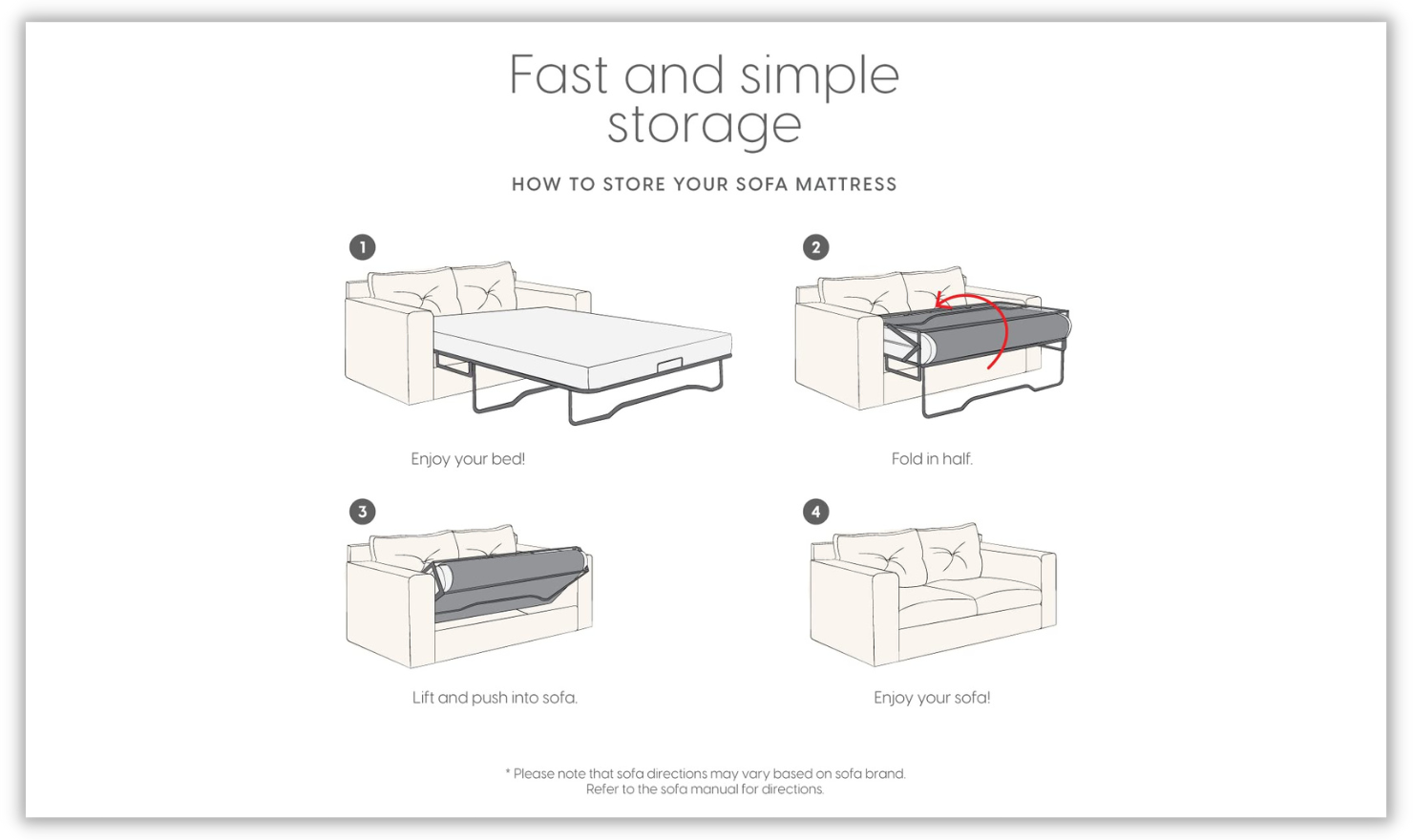 Fast and simple storage

HOW TO STORE YOUR SOFA MATTRESS

1

Enjoy your bed!

2

Fold in half.

3

Lift and push into sofa.

4

Enjoy your sofa!

* Please note that sofa directions may vary based on sofa brand. Refer to the sofa manual for directions.