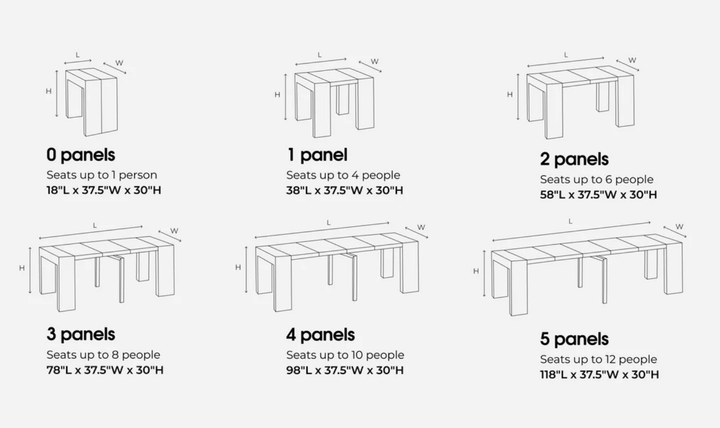 L
W
H
0 panels
Seats up to 1 person
18"L x 37.5"W x 30"H

L
W
H
1 panel
Seats up to 4 people
38"L x 37.5"W x 30"H

L
W
H
2 panels
Seats up to 6 people
58"L x 37.5"W x 30"H

L
W
H
3 panels
Seats up to 8 people
78"L x 37.5"W x 30"H

L
W
H
4 panels
Seats up to 10 people
98"L x 37.5"W x 30"H

L
W
H
5 panels
Seats up to 12 people
118"L x 37.5"W x 30"H