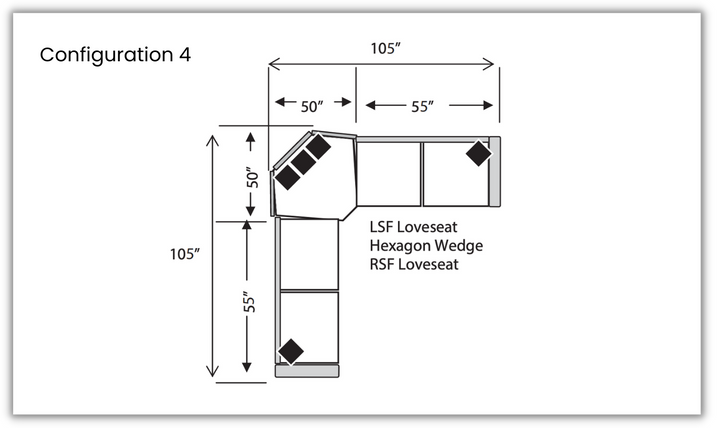 Configuration 4

105″

50″

55″

50″

105″

55″

LSF Loveseat
Hexagon Wedge
RSF Loveseat