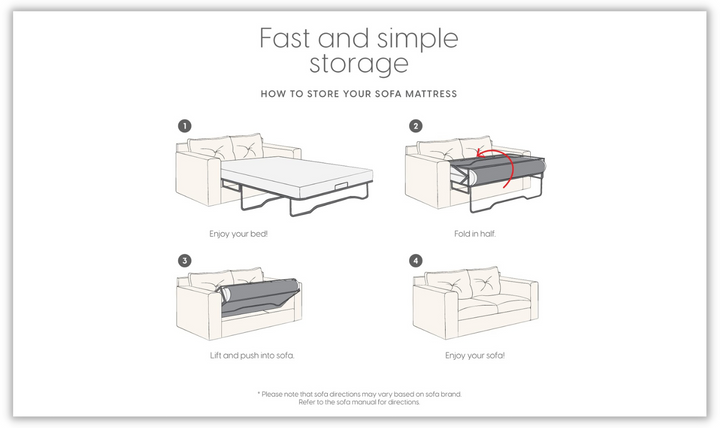 Fast and simple storage

HOW TO STORE YOUR SOFA MATTRESS

1

Enjoy your bed!

2

Fold in half.

3

Lift and push into sofa.

4

Enjoy your sofa!

* Please note that sofa directions may vary based on sofa brand. Refer to the sofa manual for directions.