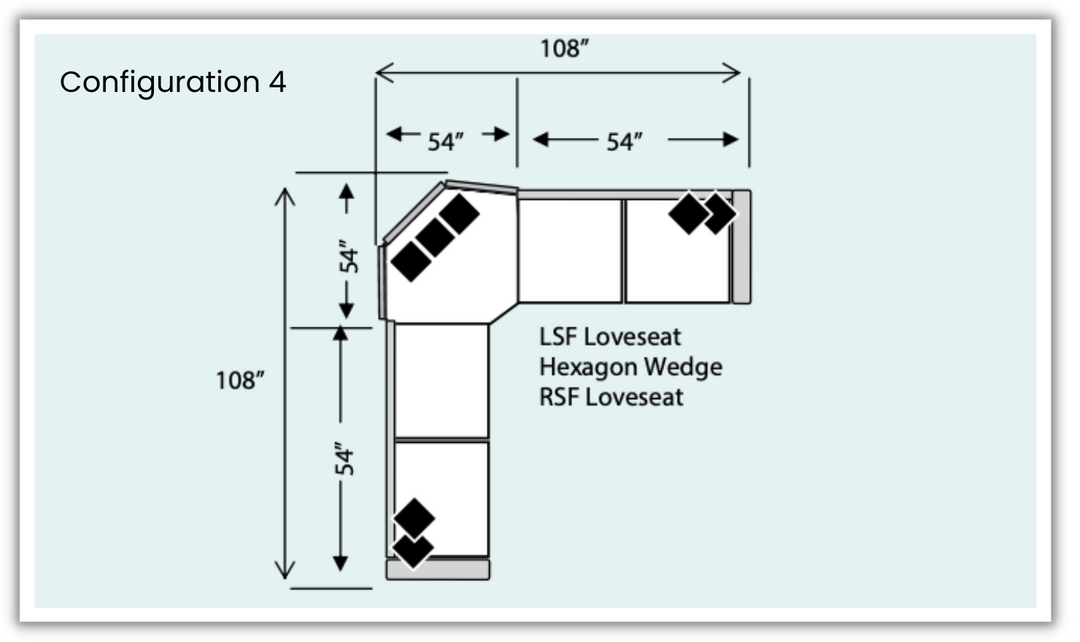 Configuration 4

108″

54″

54″

54″

108″

54″

LSF Loveseat
Hexagon Wedge
RSF Loveseat