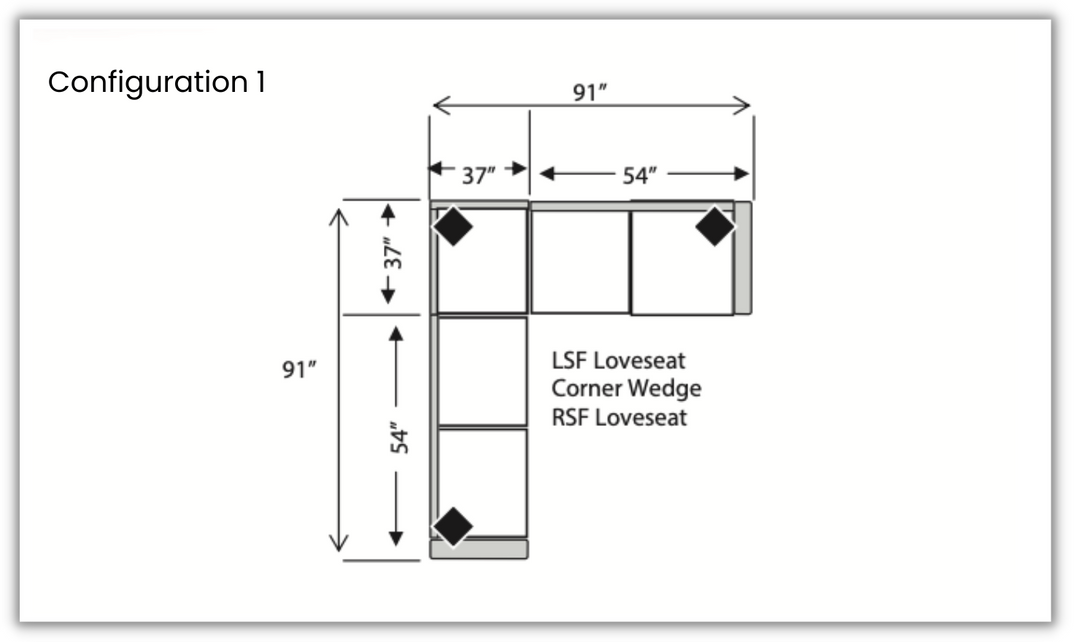 Configuration 1

91″

37″

54″

37″

91″

54″

LSF Loveseat
Corner Wedge
RSF Loveseat